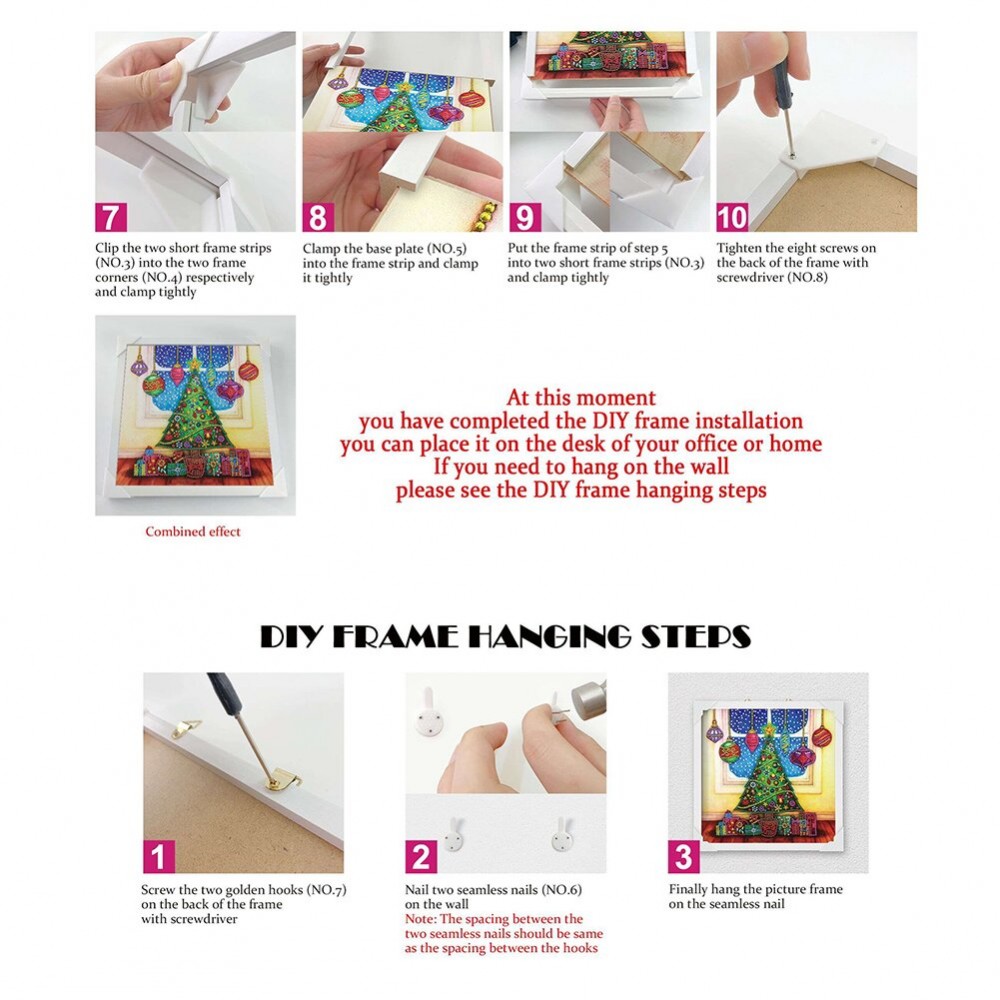 7

Clip the two short frame strips (NO.3) into the two frame corners (NO.4) respectively and clamp tightly

8

Clamp the base plate (NO.5) into the frame strip and clamp it tightly

9

Put the frame strip of step 5 into two short frame strips (NO.3) and clamp tightly

10

Tighten the eight screws on the back of the frame with screwdriver (NO.8)

Combined effect

At this moment
you have completed the DIY frame installation
you can place it on the desk of your office or home
If you need to hang on the wall
please see the DIY frame hanging steps

DIY FRAME HANGING STEPS

1

Screw the two golden hooks (NO.7) on the back of the frame with screwdriver

2

Nail two seamless nails (NO.6) on the wall
Note: The spacing between the two seamless nails should be same as the spacing between the hooks

3

Finally hang the picture frame on the seamless nail