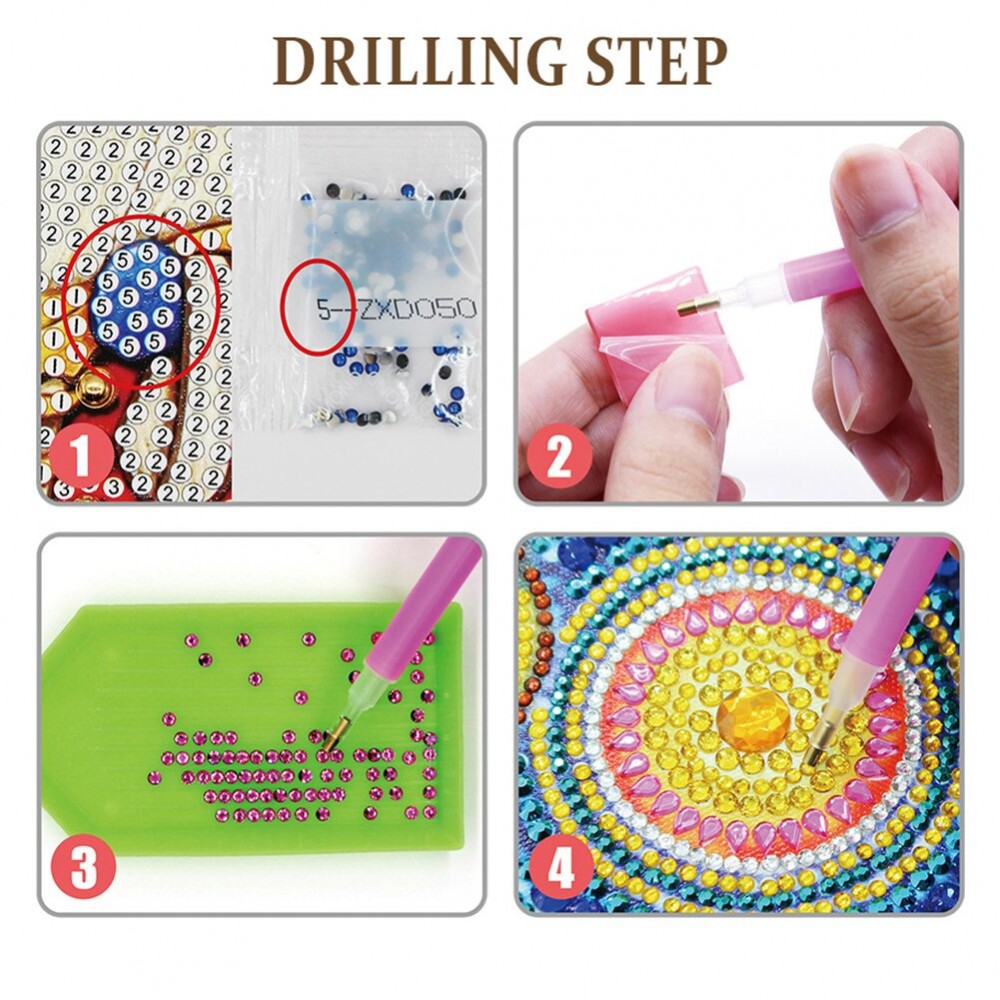 DRILLING STEP

5--ZXD050

1

2

3

4