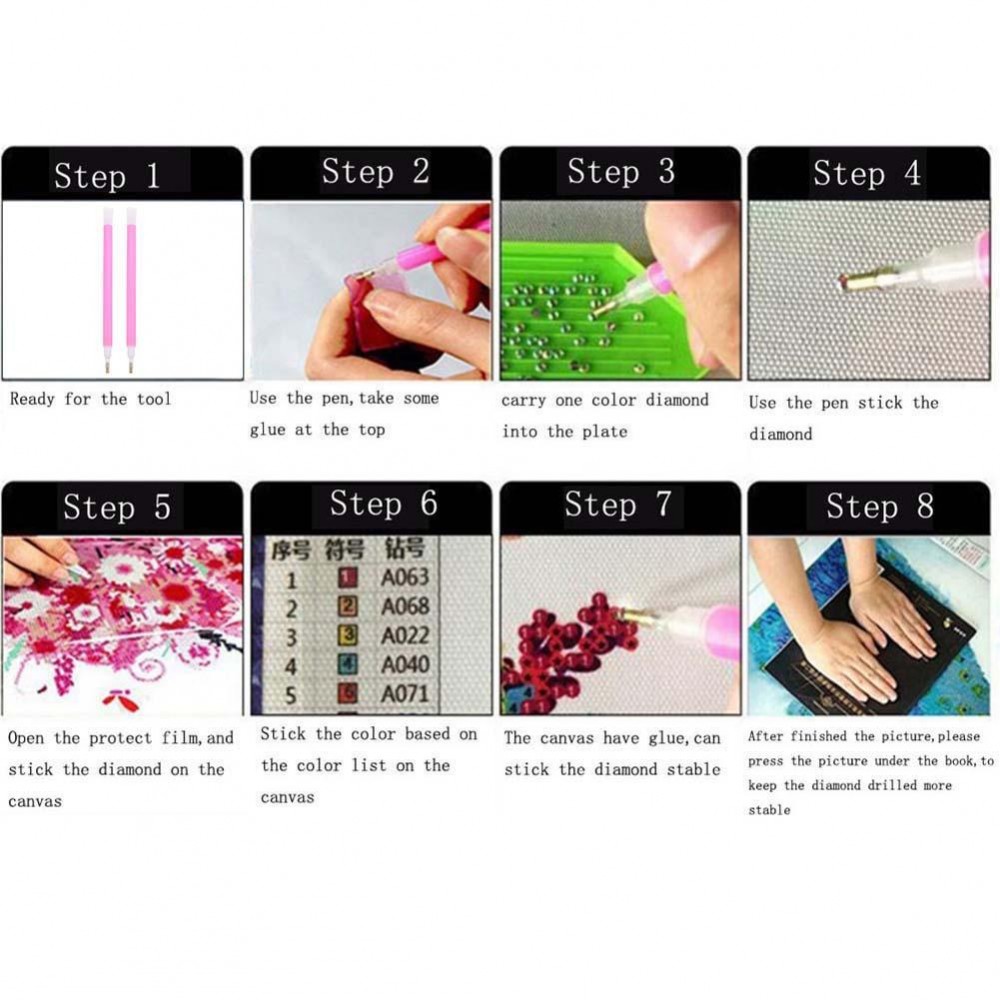 Step 1

Ready for the tool

Step 2

Use the pen, take some glue at the top

Step 3

carry one color diamond into the plate

Step 4

Use the pen stick the diamond

Step 5

Open the protect film, and stick the diamond on the canvas

Step 6

| 序号 | 符号 | 钻号 |
|---|---|---|
| 1 | 1 | A063 |
| 2 | 2 | A068 |
| 3 | 3 | A022 |
| 4 | 4 | A040 |
| 5 | 5 | A071 |

Stick the color based on the color list on the canvas

Step 7

The canvas have glue, can stick the diamond stable

Step 8

After finished the picture, please press the picture under the book, to keep the diamond drilled more stable