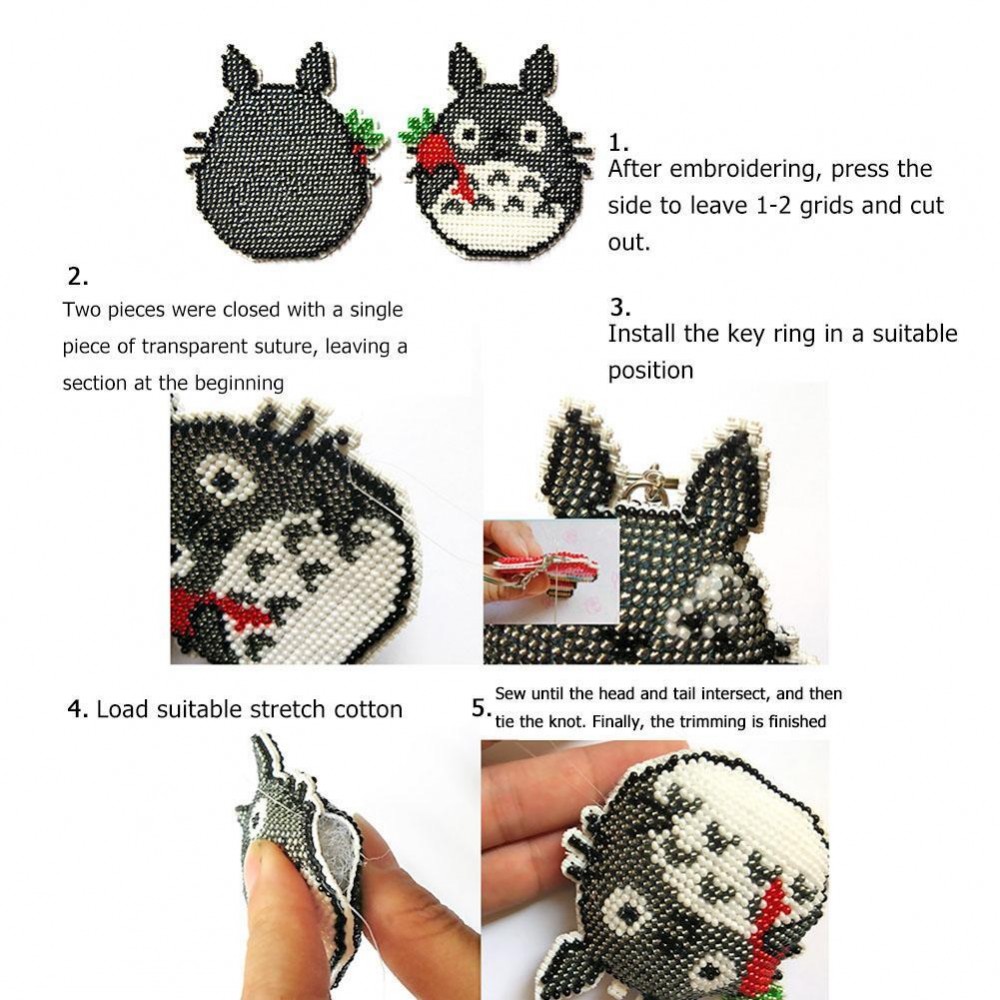 1.
After embroidering, press the side to leave 1-2 grids and cut out.

2.
Two pieces were closed with a single piece of transparent suture, leaving a section at the beginning

3.
Install the key ring in a suitable position

4. Load suitable stretch cotton

5. Sew until the head and tail intersect, and then tie the knot. Finally, the trimming is finished