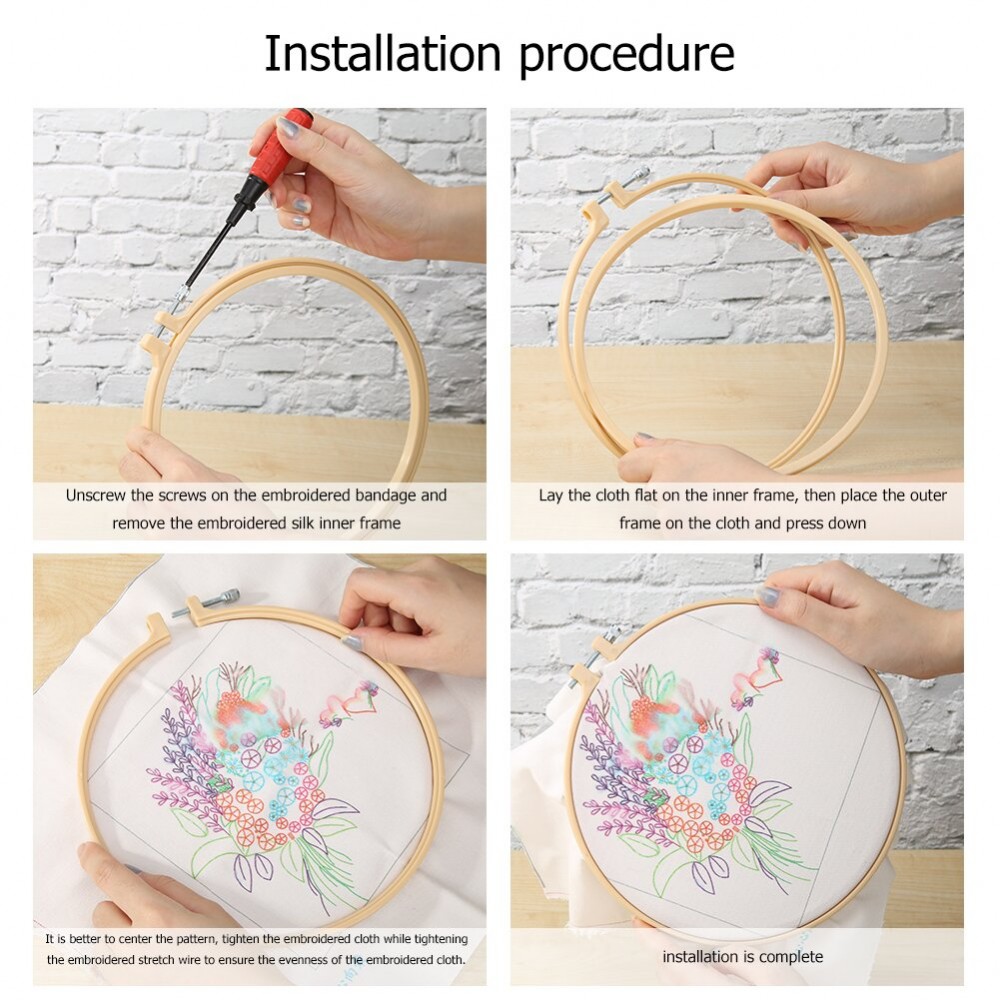 Installation procedure

Unscrew the screws on the embroidered bandage and remove the embroidered silk inner frame

Lay the cloth flat on the inner frame, then place the outer frame on the cloth and press down

It is better to center the pattern, tighten the embroidered cloth while tightening the embroidered stretch wire to ensure the evenness of the embroidered cloth.

installation is complete