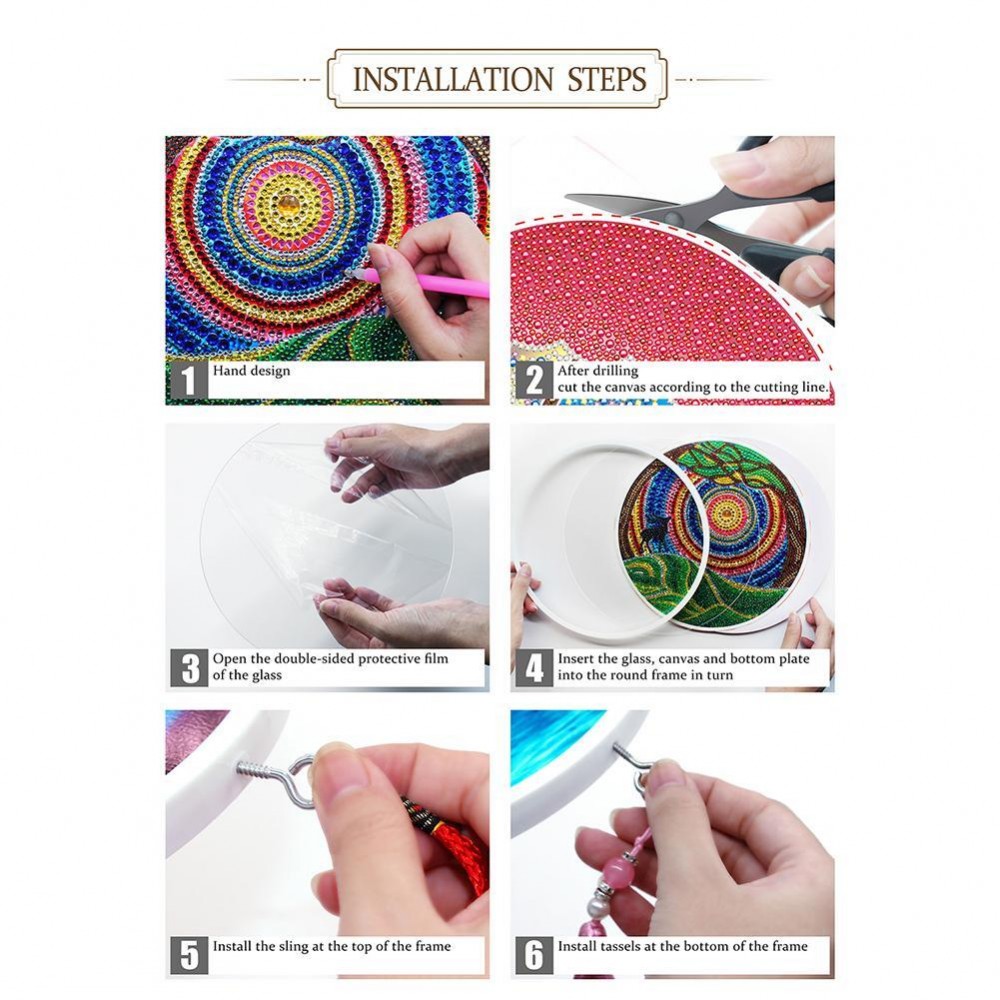 INSTALLATION STEPS

1 Hand design

2 After drilling cut the canvas according to the cutting line.

3 Open the double-sided protective film of the glass

4 Insert the glass, canvas and bottom plate into the round frame in turn

5 Install the sling at the top of the frame

6 Install tassels at the bottom of the frame