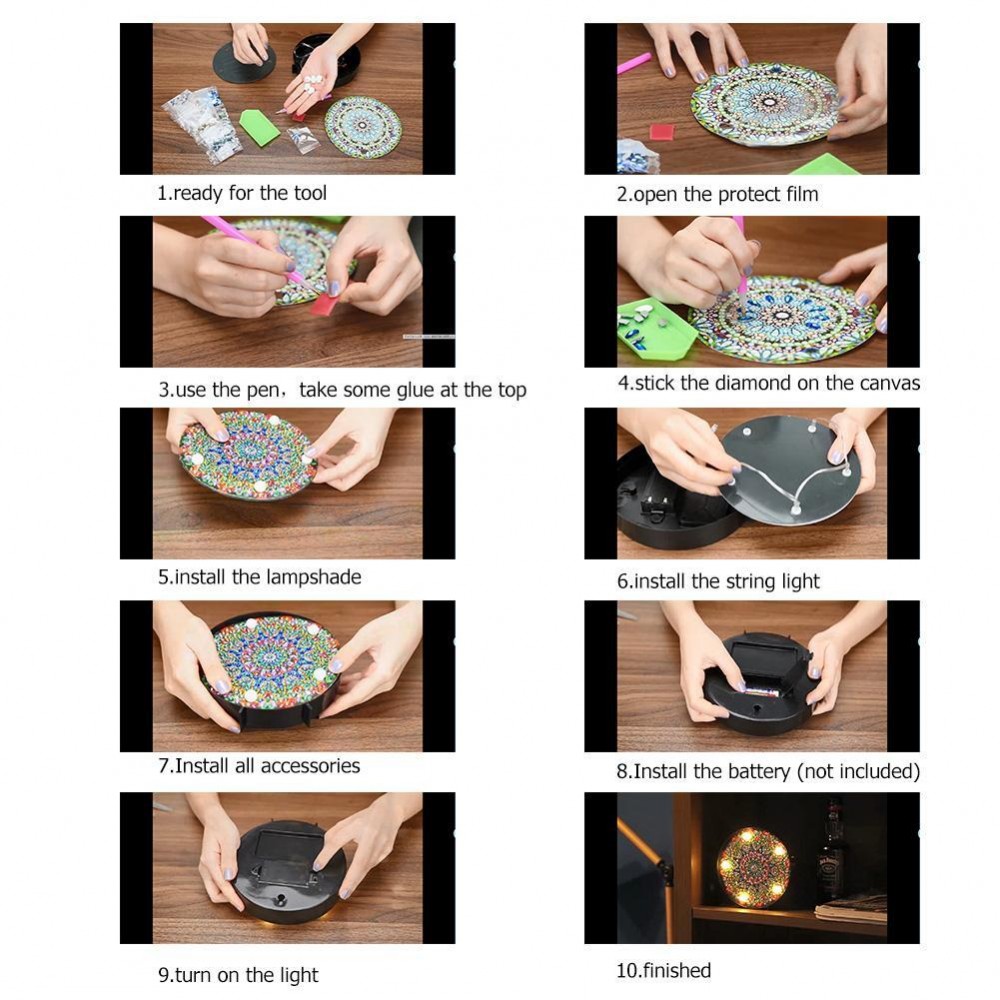 1.ready for the tool

2.open the protect film

3.use the pen，take some glue at the top

4.stick the diamond on the canvas

5.install the lampshade

6.install the string light

7.Install all accessories

8.Install the battery (not included)

9.turn on the light

10.finished